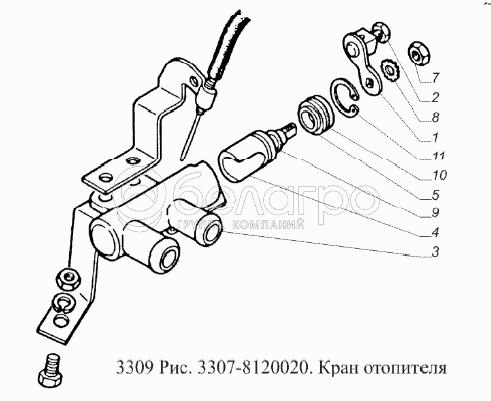 7
2
8
1
11
10
5
9
4
3

белагро
ГРУППА КОМПАНИЙ

3309 Рис. 3307-8120020. Кран отопителя